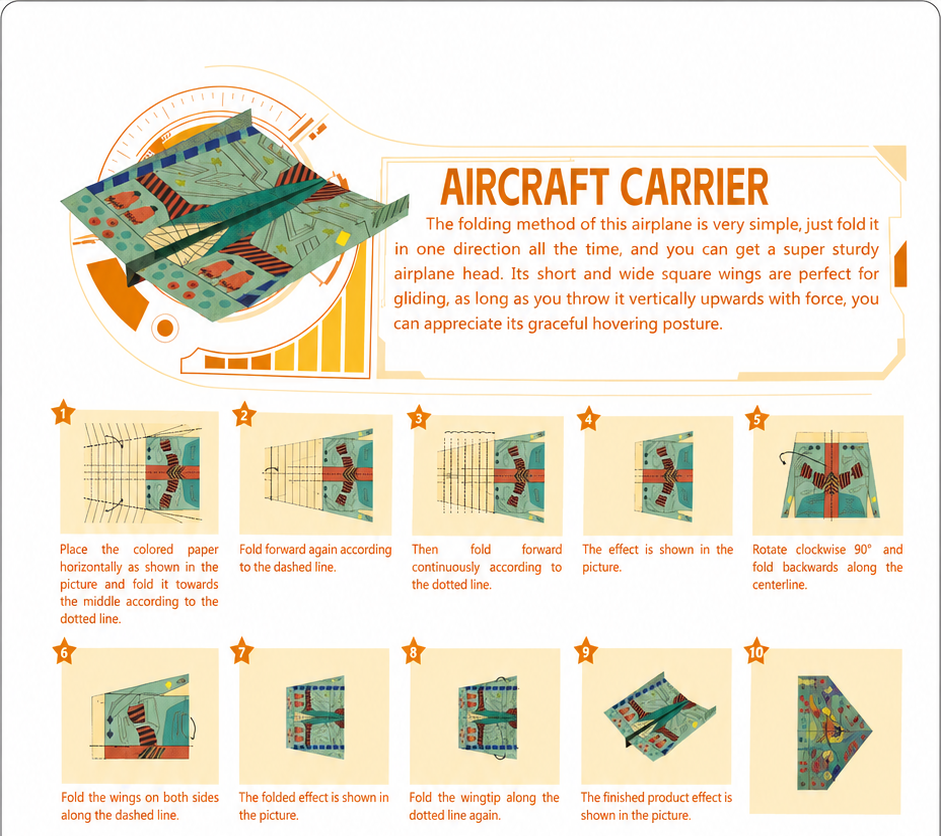 AIRCRAFT CARRIER

The folding method of this airplane is very simple, just fold it in one direction all the time, and you can get a super sturdy airplane head. Its short and wide square wings are perfect for gliding, as long as you throw it vertically upwards with force, you can appreciate its graceful hovering posture.

1
Place the colored paper horizontally as shown in the picture and fold it towards the middle according to the dotted line.

2
Fold forward again according to the dashed line.

3
Then fold forward continuously according to the dotted line.

4
The effect is shown in the picture.

5
Rotate clockwise 90° and fold backwards along the centerline.

6
Fold the wings on both sides along the dashed line.

7
The folded effect is shown in the picture.

8
Fold the wingtip along the dotted line again.

9
The finished product effect is shown in the picture.

10